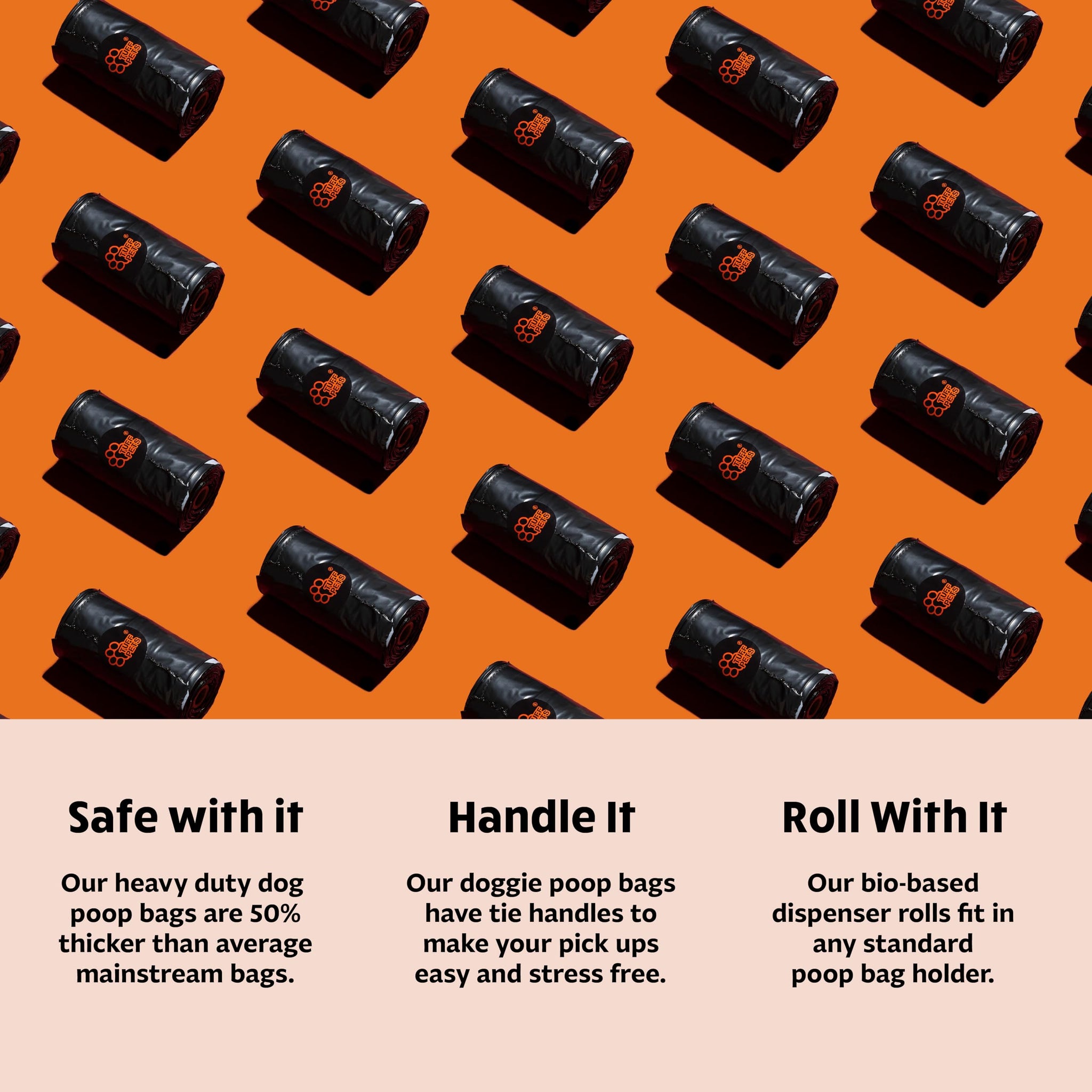 TUFF PETS

Safe with it

Our heavy duty dog poop bags are 50% thicker than average mainstream bags.

Handle It

Our doggie poop bags have tie handles to make your pick ups easy and stress free.

Roll With It

Our bio-based dispenser rolls fit in any standard poop bag holder.