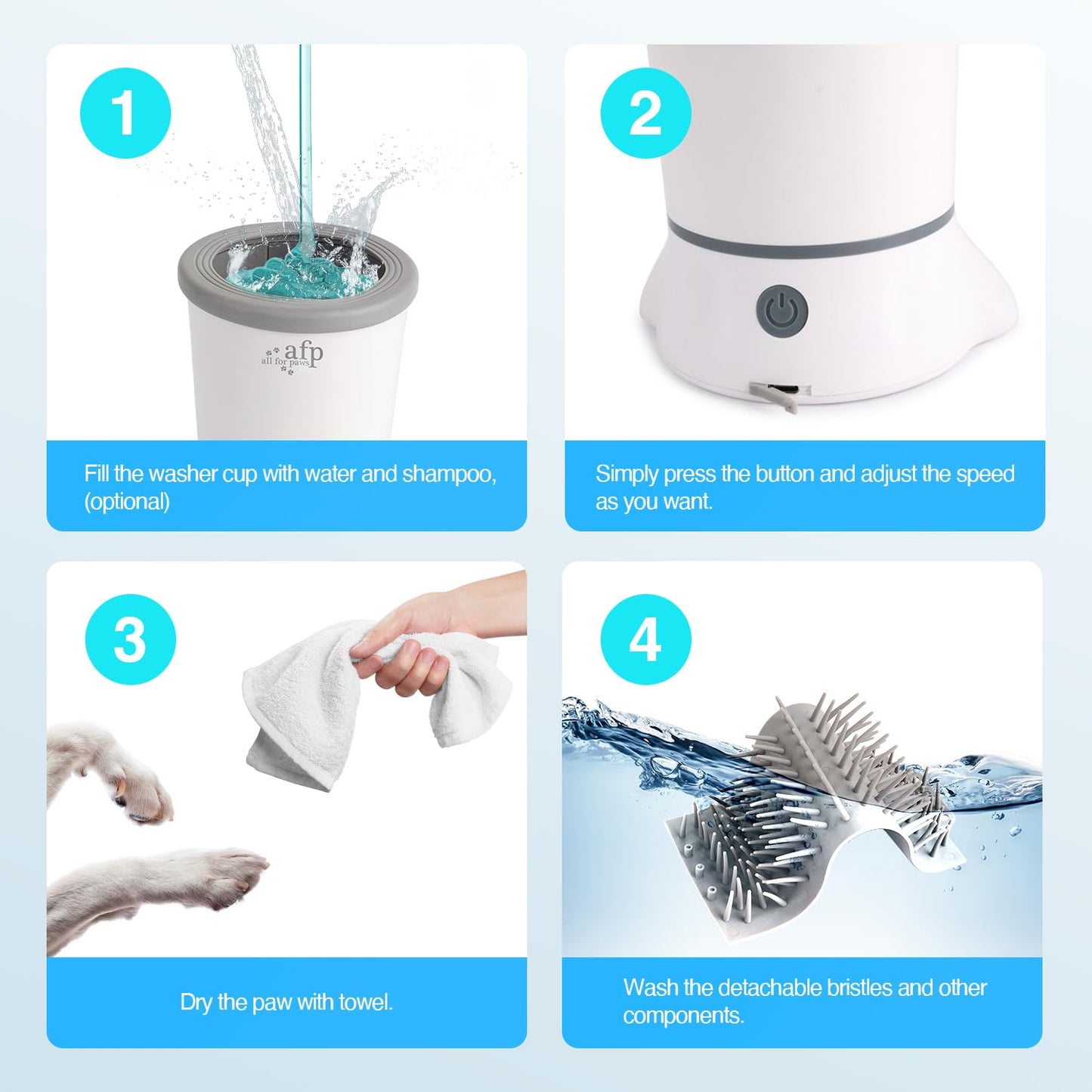 1

afp
all for paws

Fill the washer cup with water and shampoo, (optional)

2

Simply press the button and adjust the speed as you want.

3

Dry the paw with towel.

4

Wash the detachable bristles and other components.